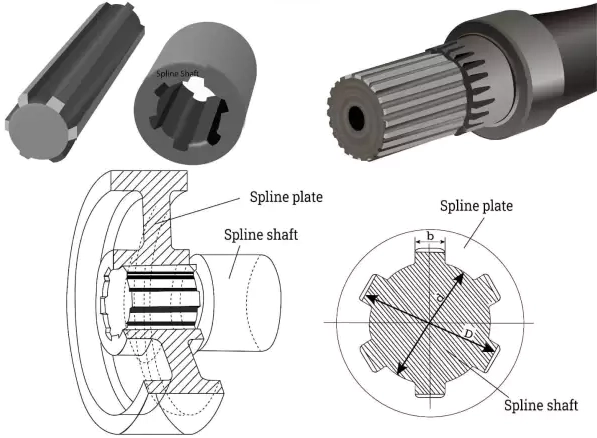 Spline Shaft

Spline plate

Spline shaft

Spline plate

b

d

D

Spline shaft